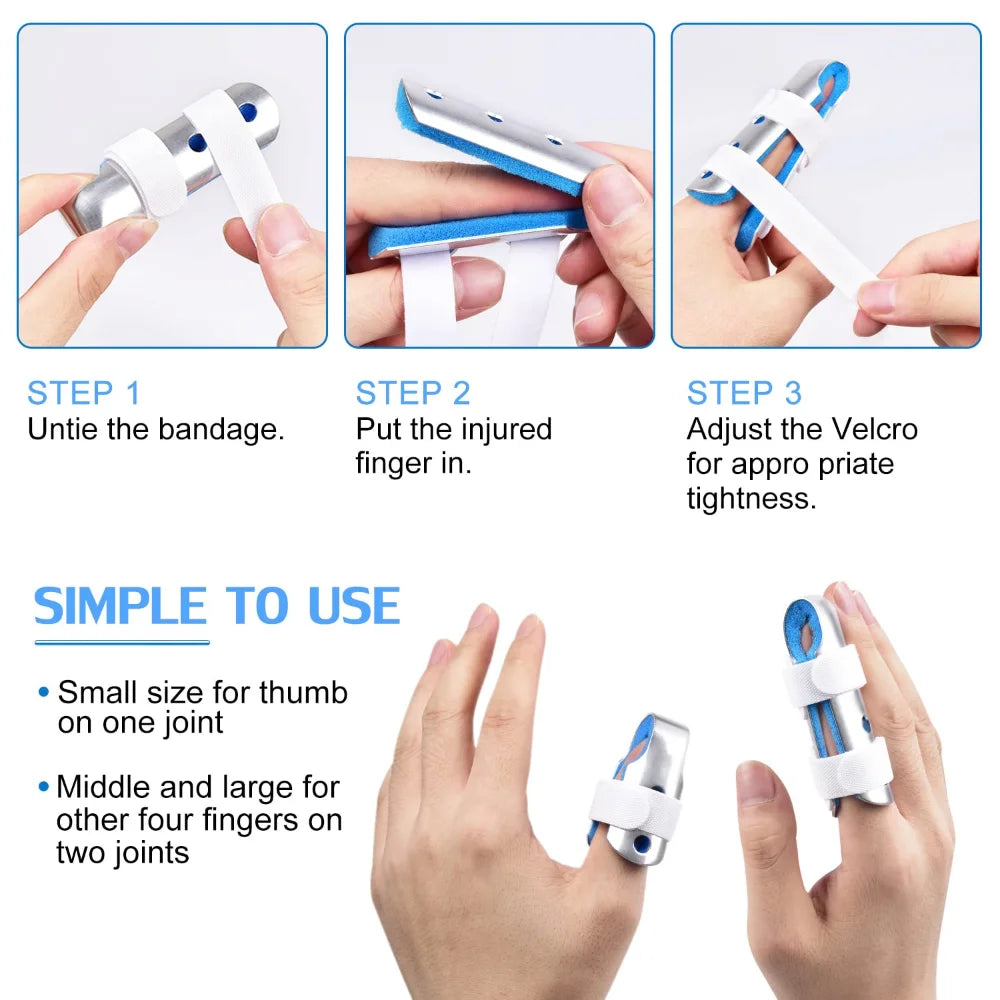 STEP 1
Untie the bandage.

STEP 2
Put the injured finger in.

STEP 3
Adjust the Velcro for appro priate tightness.

SIMPLE TO USE

• Small size for thumb on one joint

• Middle and large for other four fingers on two joints